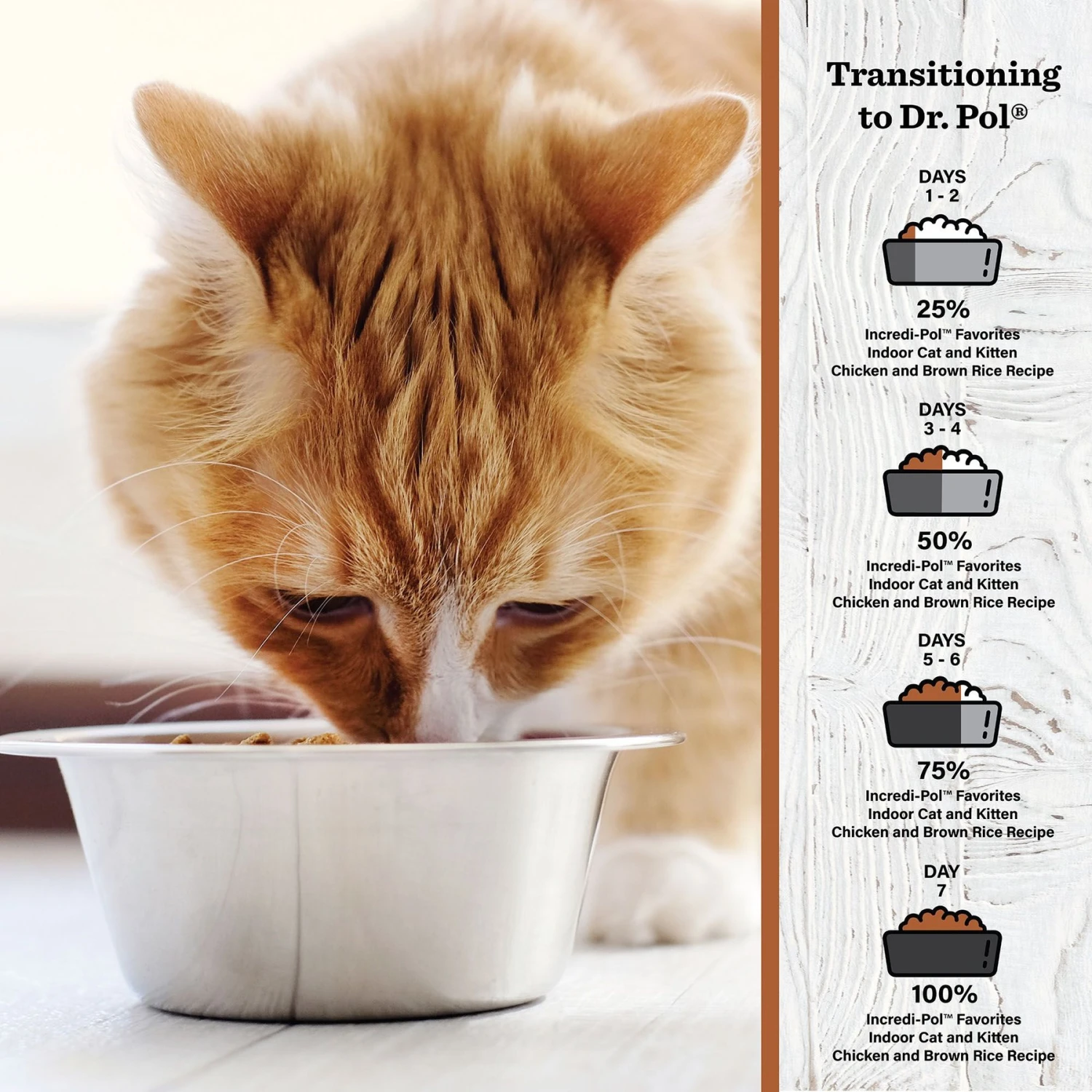 Transitioning to Dr. Pol®

DAYS
1 - 2

25%
Incredi-Pol™ Favorites
Indoor Cat and Kitten
Chicken and Brown Rice Recipe

DAYS
3 - 4

50%
Incredi-Pol™ Favorites
Indoor Cat and Kitten
Chicken and Brown Rice Recipe

DAYS
5 - 6

75%
Incredi-Pol™ Favorites
Indoor Cat and Kitten
Chicken and Brown Rice Recipe

DAY
7

100%
Incredi-Pol™ Favorites
Indoor Cat and Kitten
Chicken and Brown Rice Recipe