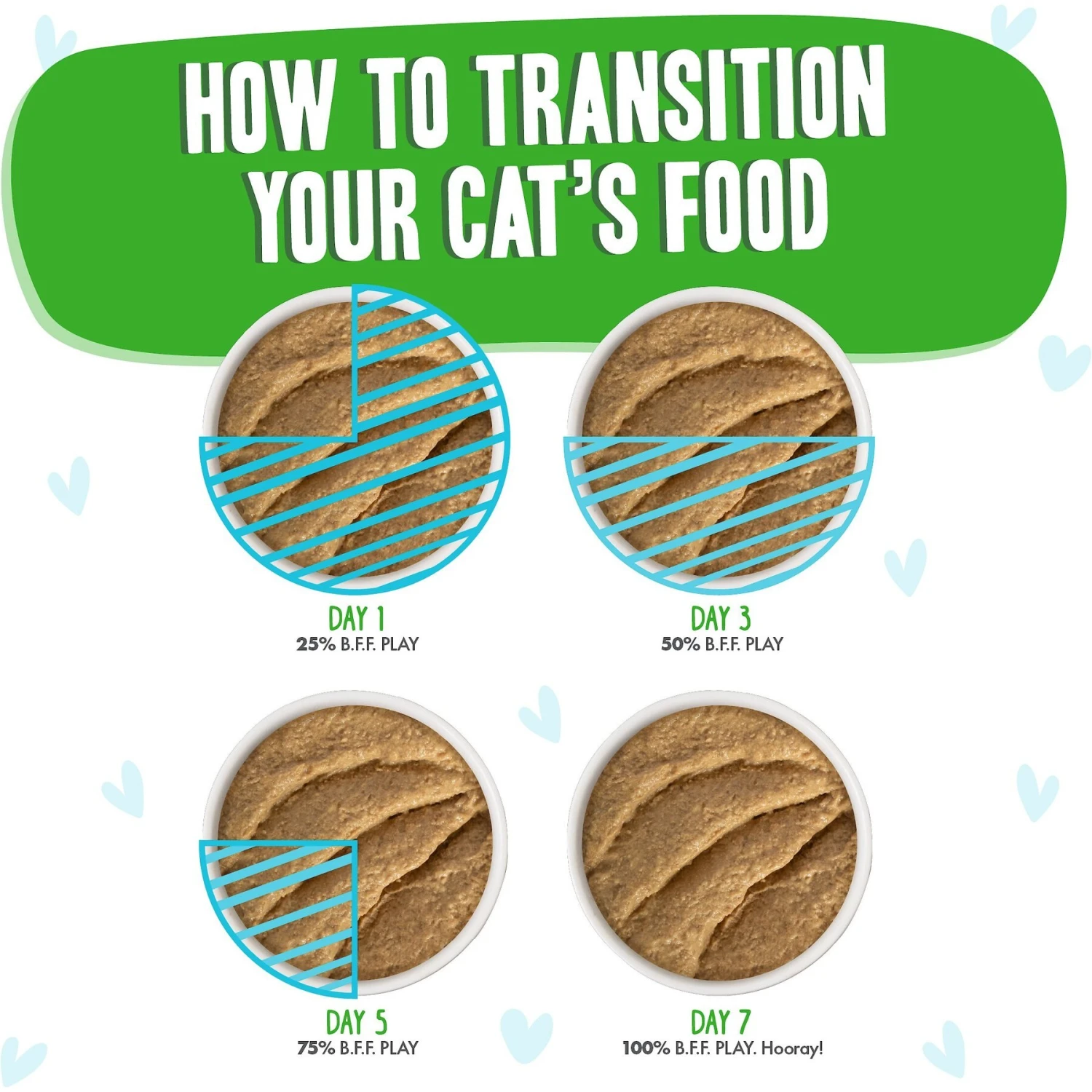 HOW TO TRANSITION YOUR CAT'S FOOD

DAY 1
25% B.F.F. PLAY

DAY 3
50% B.F.F. PLAY

DAY 5
75% B.F.F. PLAY

DAY 7
100% B.F.F. PLAY. Hooray!