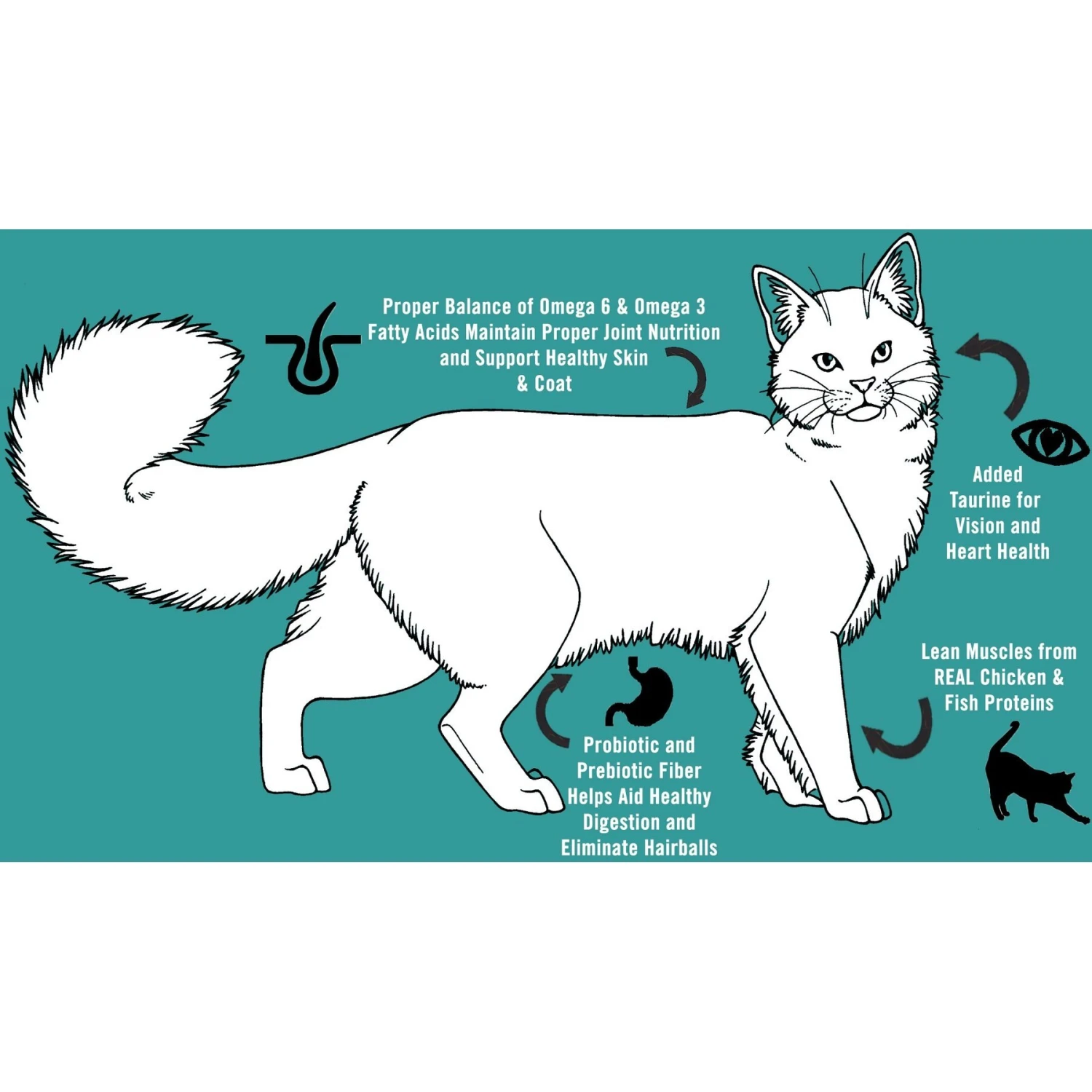 Proper Balance of Omega 6 & Omega 3 Fatty Acids Maintain Proper Joint Nutrition and Support Healthy Skin & Coat

Added Taurine for Vision and Heart Health

Lean Muscles from REAL Chicken & Fish Proteins

Probiotic and Prebiotic Fiber Helps Aid Healthy Digestion and Eliminate Hairballs